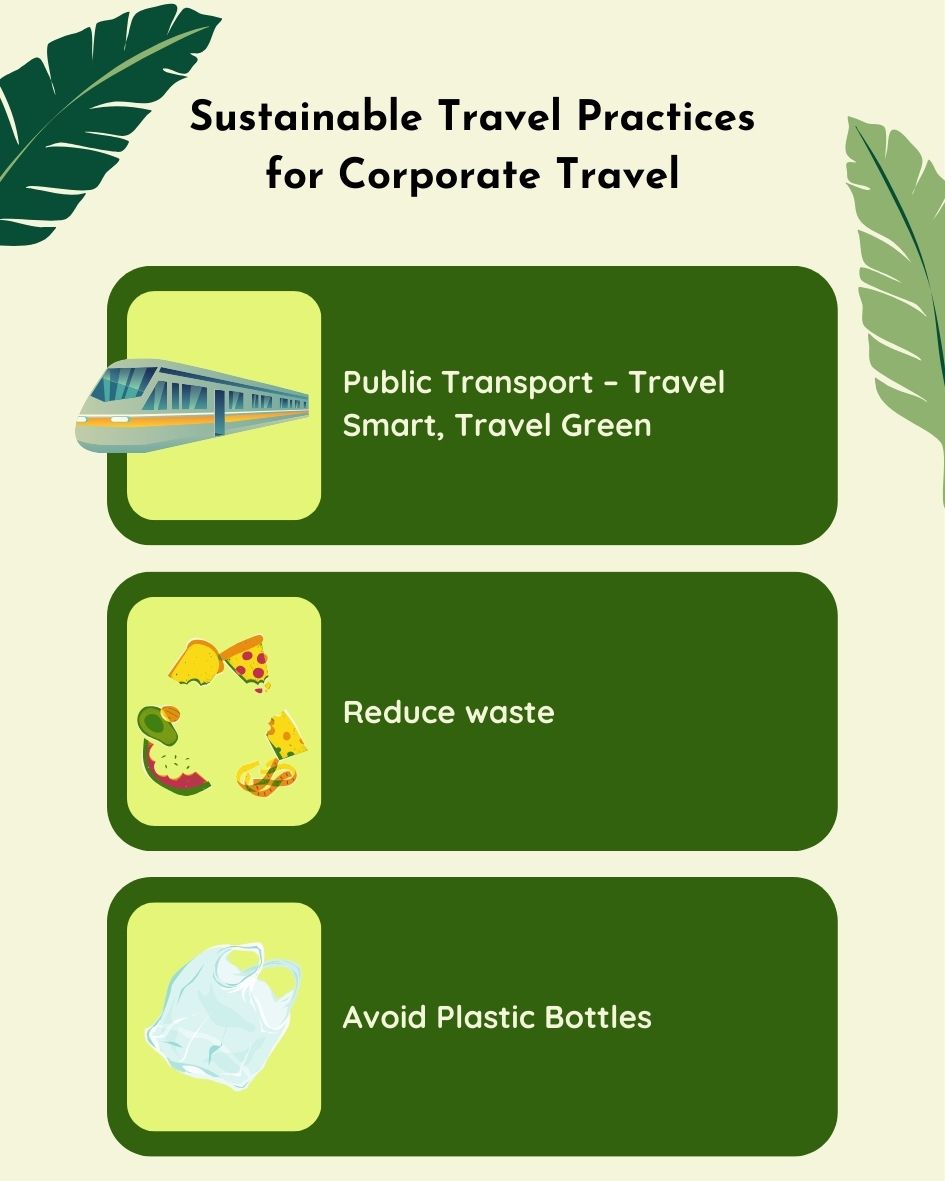 Sustainable Travel Practices for Corporate Travel

Public Transport – Travel Smart, Travel Green

Reduce waste

Avoid Plastic Bottles